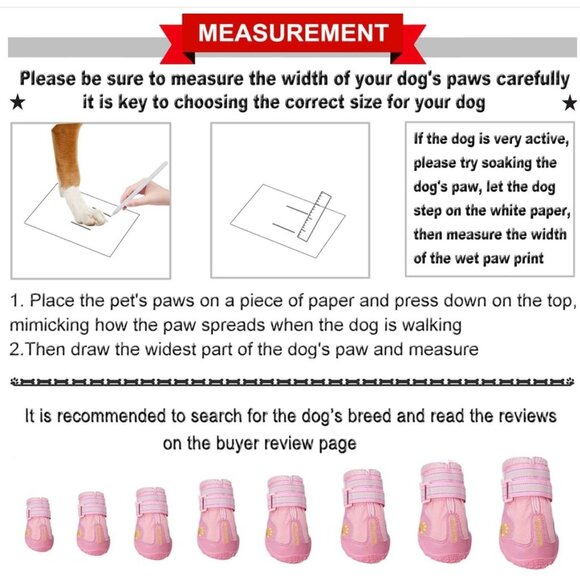 MEASUREMENT

Please be sure to measure the width of your dog's paws carefully
★ it is key to choosing the correct size for your dog ★

If the dog is very active, please try soaking the dog's paw, let the dog step on the white paper, then measure the width of the wet paw print

1. Place the pet's paws on a piece of paper and press down on the top, mimicking how the paw spreads when the dog is walking
2.Then draw the widest part of the dog's paw and measure

It is recommended to search for the dog's breed and read the reviews on the buyer review page